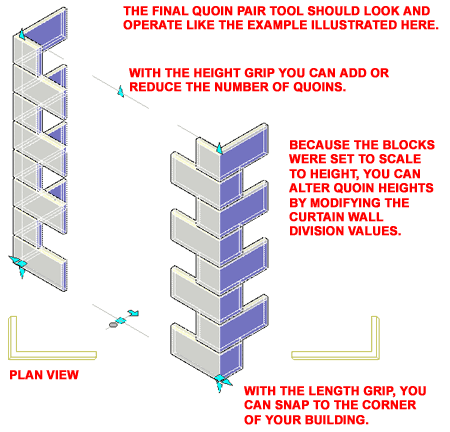 THE FINAL QUOIN PAIR TOOL SHOULD LOOK AND OPERATE LIKE THE EXAMPLE ILLUSTRATED HERE.

WITH THE HEIGHT GRIP YOU CAN ADD OR REDUCE THE NUMBER OF QUOINS.

BECAUSE THE BLOCKS WERE SET TO SCALE TO HEIGHT, YOU CAN ALTER QUOIN HEIGHTS BY MODIFYING THE CURTAIN WALL DIVISION VALUES.

PLAN VIEW

WITH THE LENGTH GRIP, YOU CAN SNAP TO THE CORNER OF YOUR BUILDING.